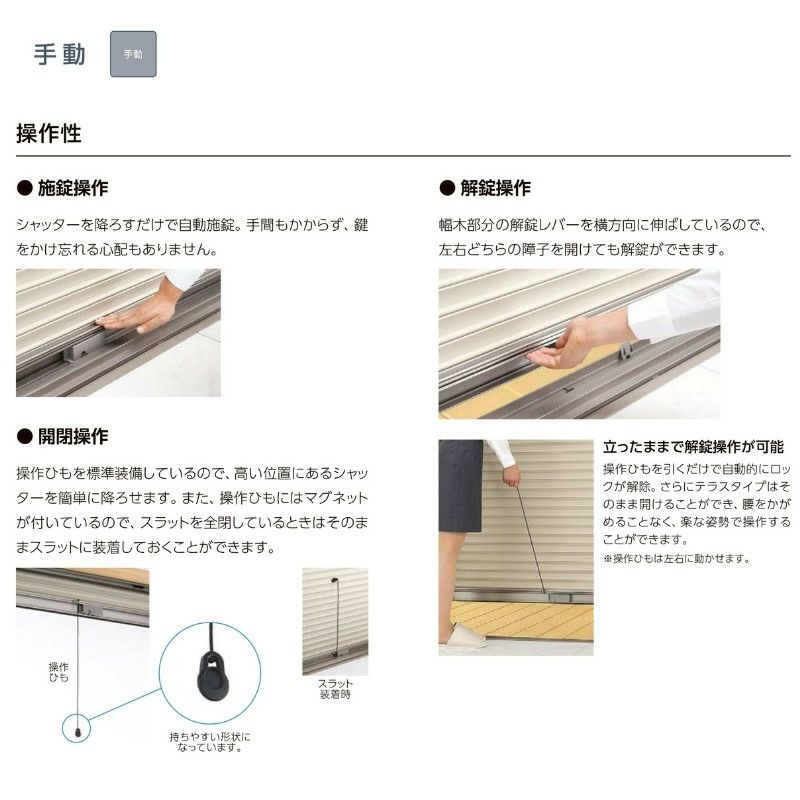 手動 手動

操作性

● 施錠操作

シャッターを降ろすだけで自動施錠。手間もかからず、鍵をかけ忘れる心配もありません。

● 開閉操作

操作ひもを標準装備しているので、高い位置にあるシャッターを簡単に降ろせます。また、操作ひもにはマグネットが付いているので、スラットを全閉しているときはそのままスラットに装着しておくことができます。

操作ひも

持ちやすい形状になっています。

スラット装着時

● 解錠操作

幅木部分の解錠レバーを横方向に伸ばしているので、左右どちらの障子を開けても解錠ができます。

立ったままで解錠操作が可能

操作ひもを引くだけで自動的にロックが解除。さらにテラスタイプはそのまま開けることができ、腰をかがめることなく、楽な姿勢で操作することができます。

※操作ひもは左右に動かせます。