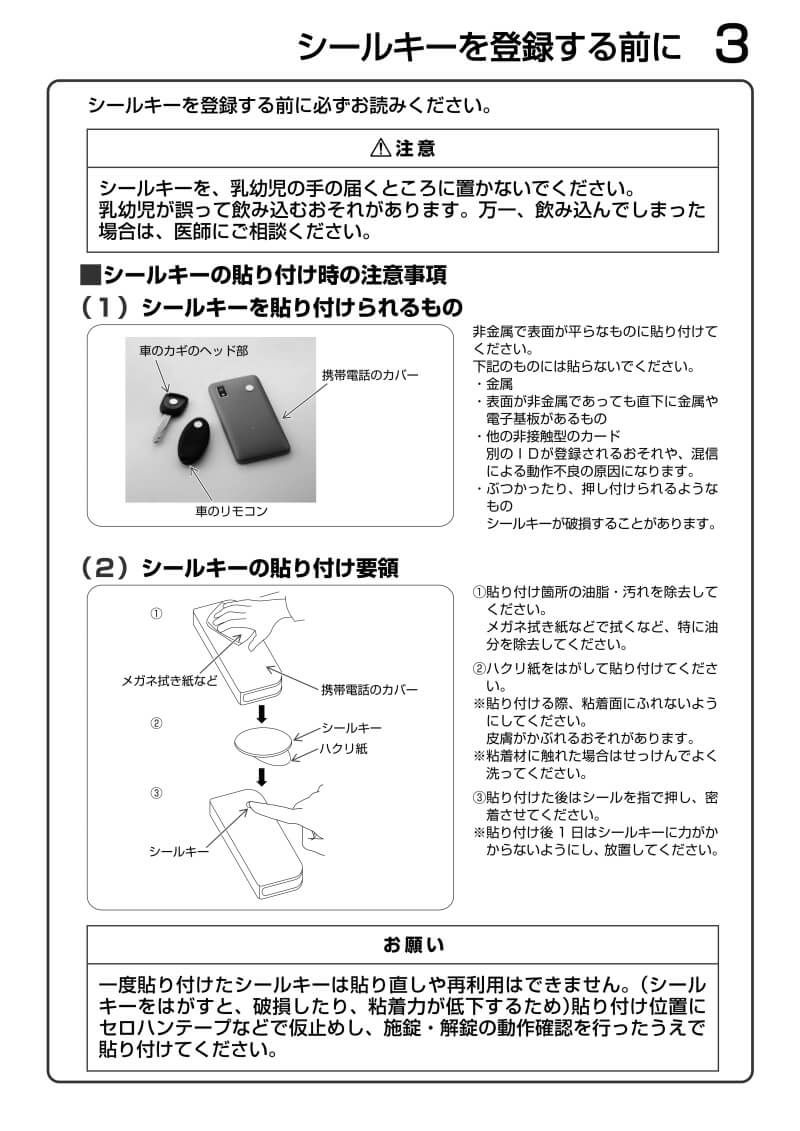 シールキーを登録する前に 3

シールキーを登録する前に必ずお読みください。

⚠注意

シールキーを、乳幼児の手の届くところに置かないでください。
乳幼児が誤って飲み込むおそれがあります。万一、飲み込んでしまった場合は、医師にご相談ください。

■シールキーの貼り付け時の注意事項

（1）シールキーを貼り付けられるもの

車のカギのヘッド部

携帯電話のカバー

車のリモコン

非金属で表面が平らなものに貼り付けてください。
下記のものには貼らないでください。
・金属
・表面が非金属であっても直下に金属や電子基板があるもの
・他の非接触型のカード
別のＩＤが登録されるおそれや、混信による動作不良の原因になります。
・ぶつかったり、押し付けられるようなもの
シールキーが破損することがあります。

（2）シールキーの貼り付け要領

①

メガネ拭き紙など

携帯電話のカバー

②

シールキー

ハクリ紙

③

シールキー

①貼り付け箇所の油脂・汚れを除去してください。
メガネ拭き紙などで拭くなど、特に油分を除去してください。

②ハクリ紙をはがして貼り付けてください。
※貼り付ける際、粘着面にふれないようにしてください。
皮膚がかぶれるおそれがあります。
※粘着材に触れた場合はせっけんでよく洗ってください。

③貼り付けた後はシールを指で押し、密着させてください。
※貼り付け後１日はシールキーに力がかからないようにし、放置してください。

お願い

一度貼り付けたシールキーは貼り直しや再利用はできません。（シールキーをはがすと、破損したり、粘着力が低下するため）貼り付け位置にセロハンテープなどで仮止めし、施錠・解錠の動作確認を行ったうえで貼り付けてください。