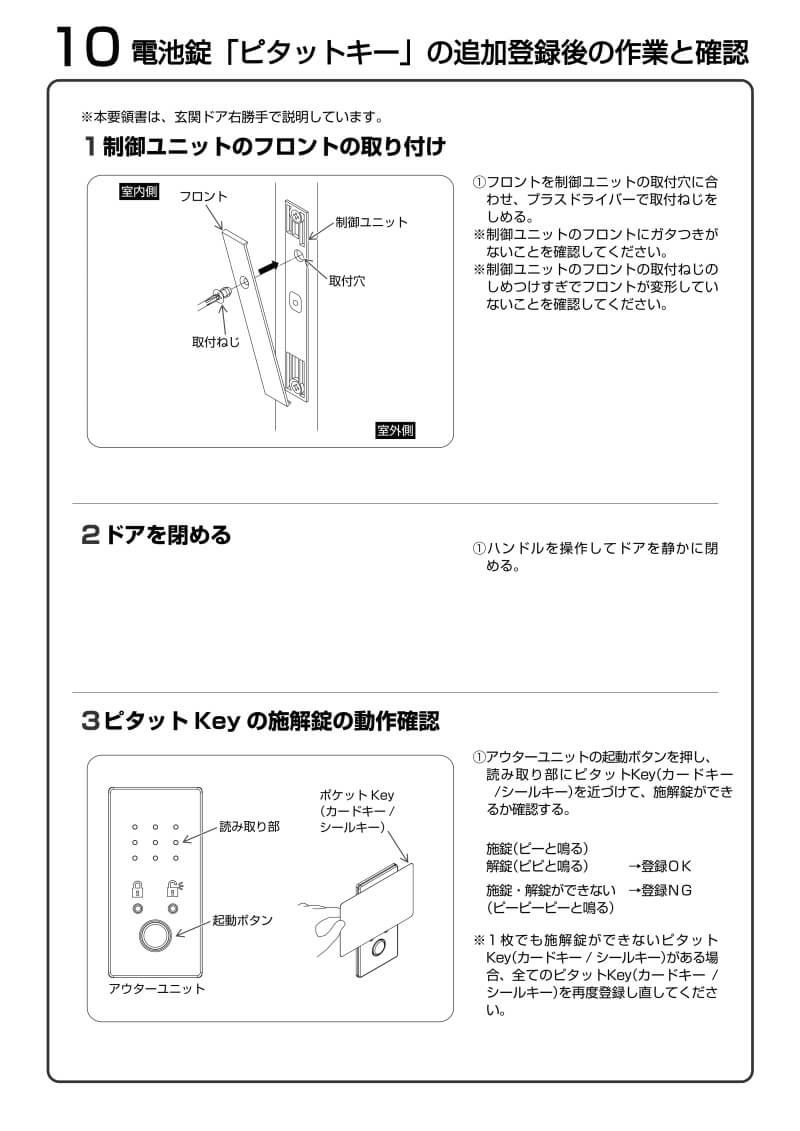 10 電池錠「ピタットキー」の追加登録後の作業と確認

※本要領書は、玄関ドア右勝手で説明しています。

1 制御ユニットのフロントの取り付け

室内側

フロント

制御ユニット

取付穴

取付ねじ

室外側

①フロントを制御ユニットの取付穴に合わせ、プラスドライバーで取付ねじをしめる。
※制御ユニットのフロントにガタつきがないことを確認してください。
※制御ユニットのフロントの取付ねじのしめつけすぎでフロントが変形していないことを確認してください。

2 ドアを閉める

①ハンドルを操作してドアを静かに閉める。

3 ピタット Key の施解錠の動作確認

読み取り部

起動ボタン

アウターユニット

ポケット Key
(カードキー /
シールキー)

①アウターユニットの起動ボタンを押し、読み取り部にピタットKey(カードキー /シールキー)を近づけて、施解錠ができるか確認する。

施錠(ピーと鳴る)
解錠(ピピと鳴る) →登録OK
施錠・解錠ができない →登録NG
(ピーピーピーと鳴る)

※1枚でも施解錠ができないピタットKey(カードキー / シールキー)がある場合、全てのピタットKey(カードキー / シールキー)を再度登録し直してください。